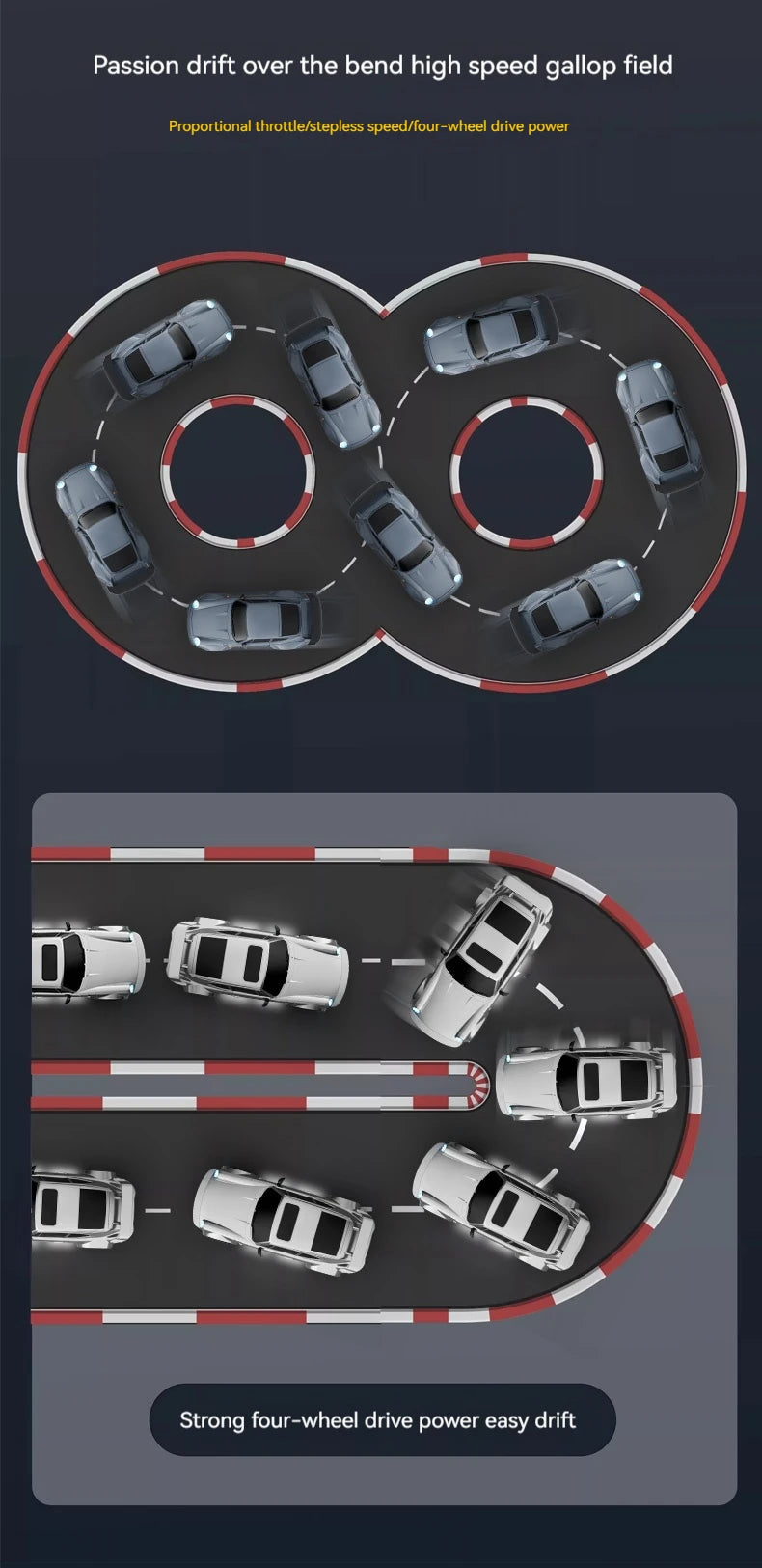 Passion drift over the bend high speed gallop field

Proportional throttle/stepless speed/four-wheel drive power

Strong four-wheel drive power easy drift